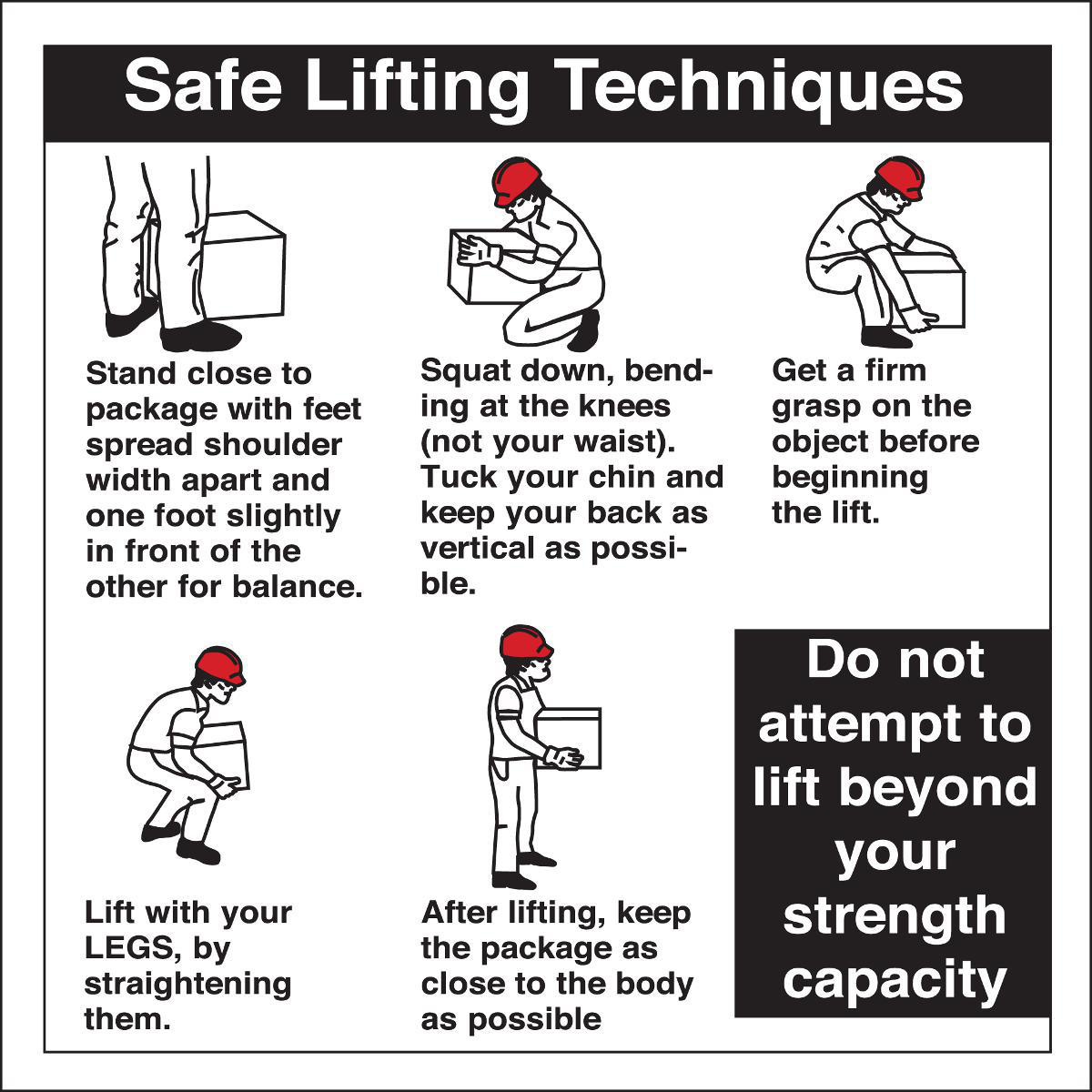 Safe Lifting Techniques

Stand close to package with feet spread shoulder width apart and one foot slightly in front of the other for balance.

Squat down, bending at the knees (not your waist). Tuck your chin and keep your back as vertical as possible.

Get a firm grasp on the object before beginning the lift.

Lift with your LEGS, by straightening them.

After lifting, keep the package as close to the body as possible

Do not attempt to lift beyond your strength capacity